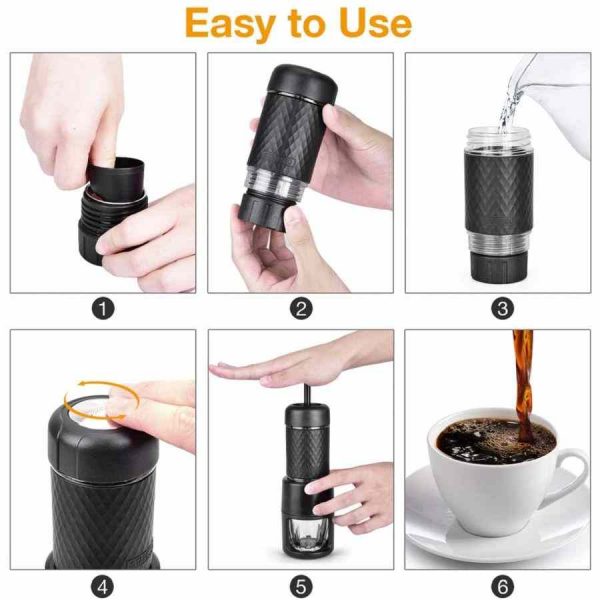 Easy to Use

1

2

3

4

5

6